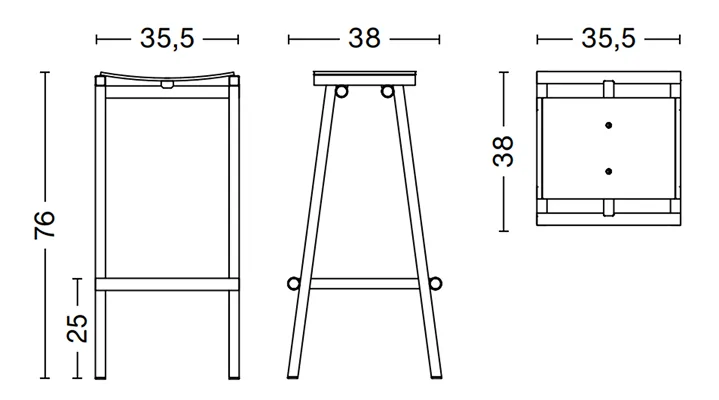 35,5
38
35,5
76
25
38