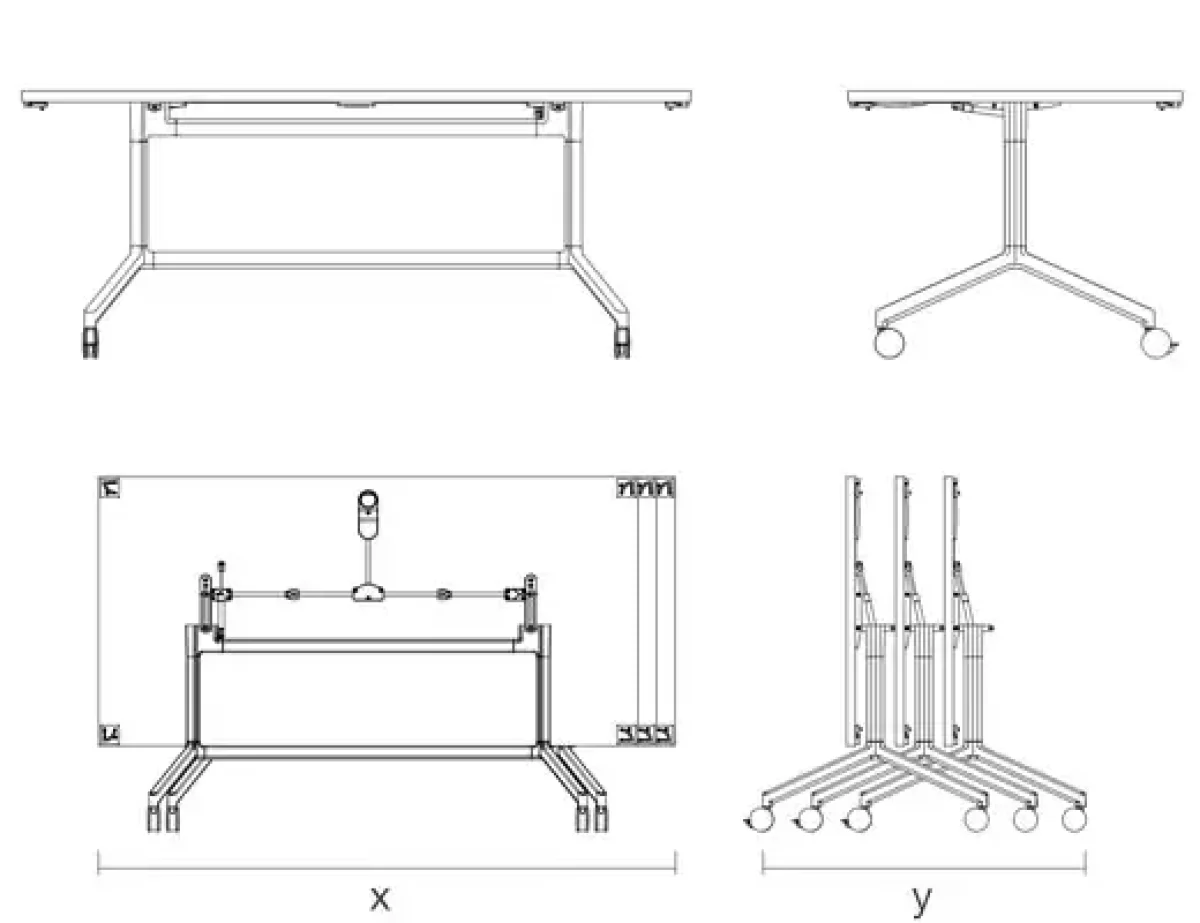 x

y