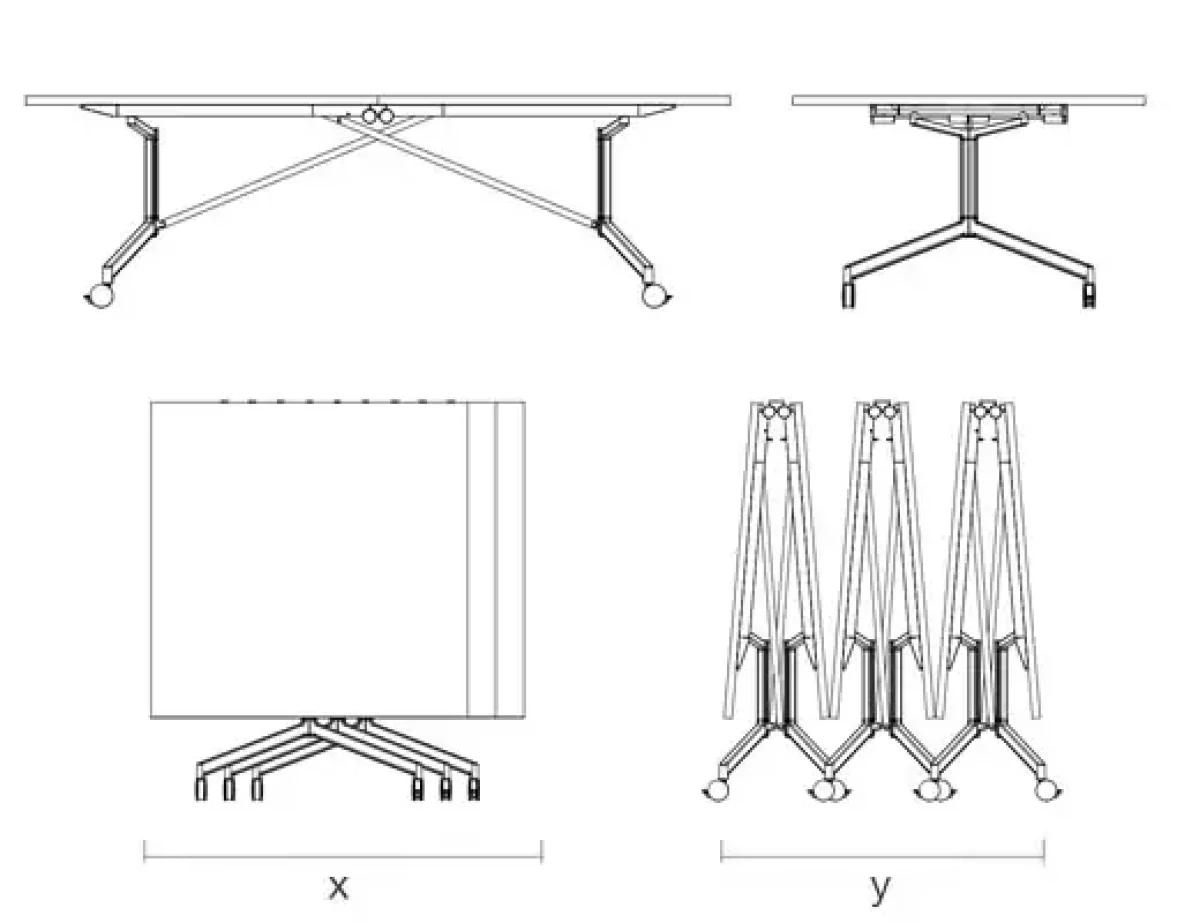 x

y